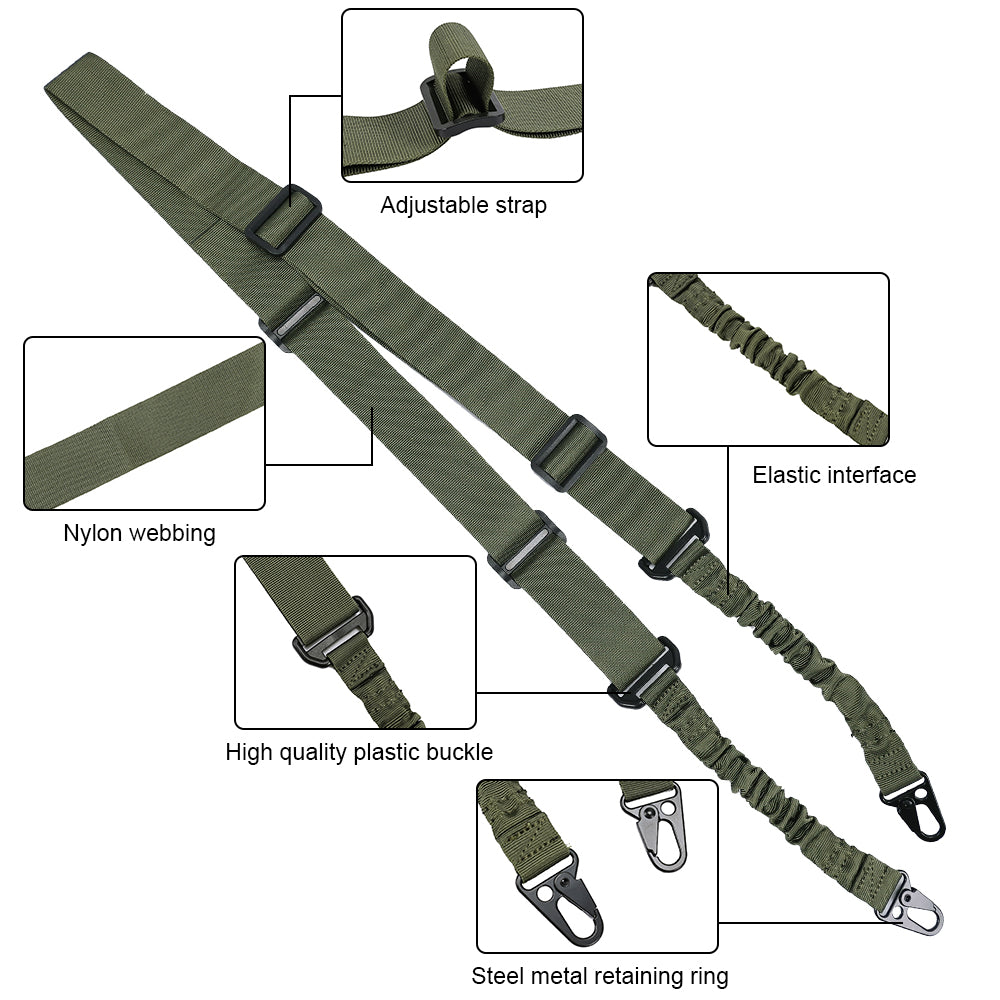 Adjustable strap

Elastic interface

Nylon webbing

High quality plastic buckle

Steel metal retaining ring