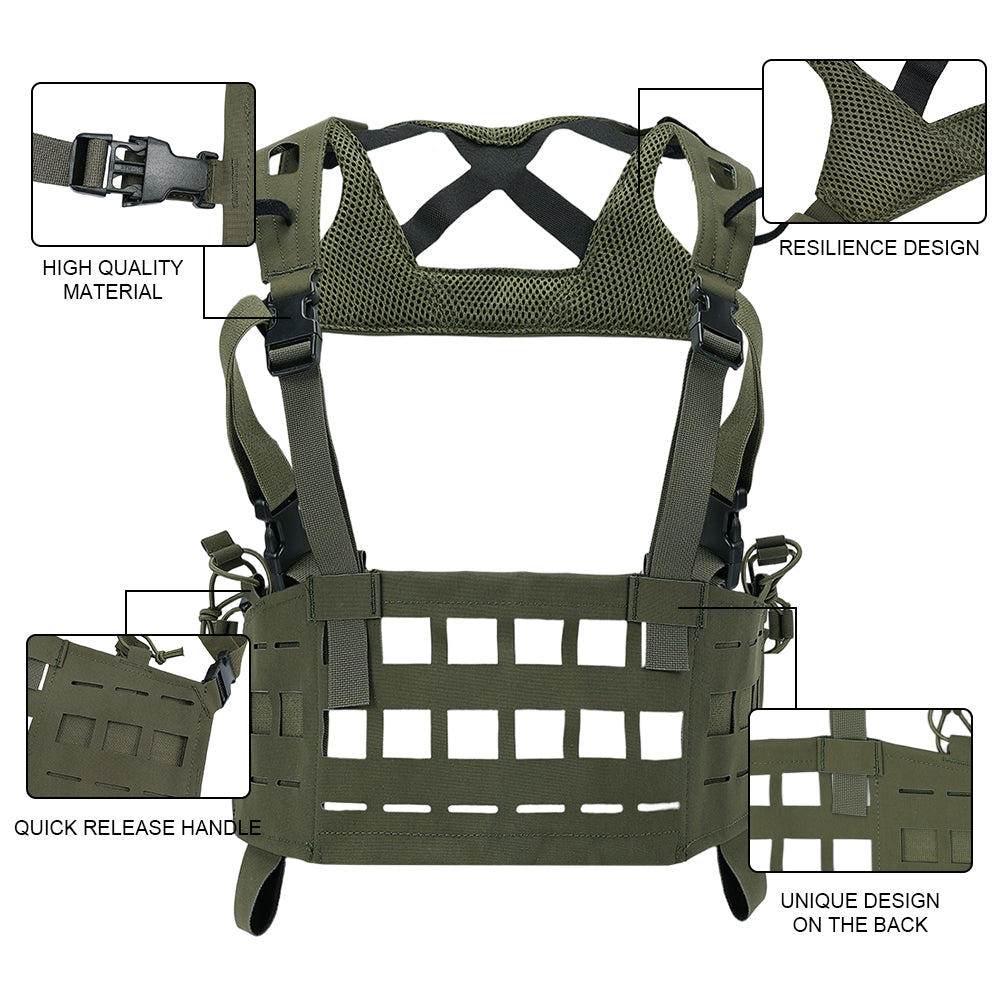 HIGH QUALITY MATERIAL

RESILIENCE DESIGN

QUICK RELEASE HANDLE

UNIQUE DESIGN ON THE BACK