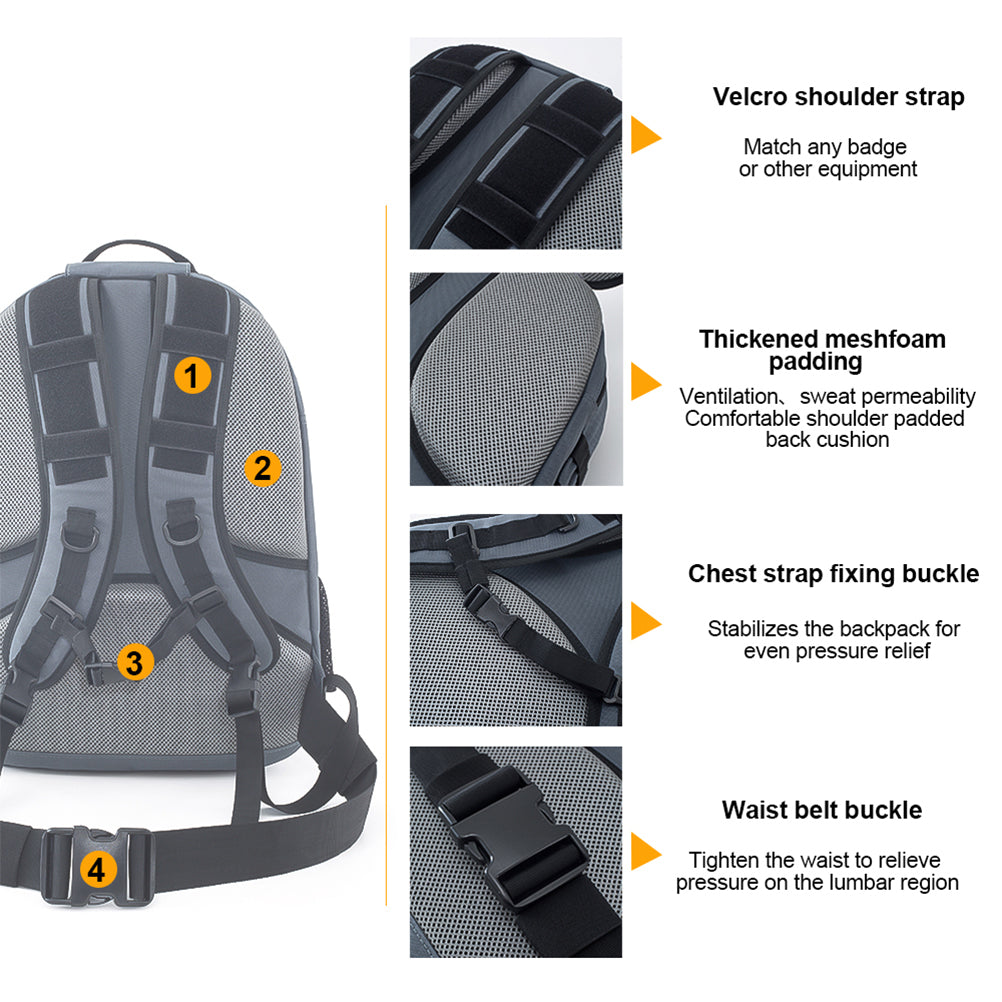 1
2
3
4

Velcro shoulder strap

Match any badge or other equipment

Thickened meshfoam padding

Ventilation、sweat permeability Comfortable shoulder padded back cushion

Chest strap fixing buckle

Stabilizes the backpack for even pressure relief

Waist belt buckle

Tighten the waist to relieve pressure on the lumbar region