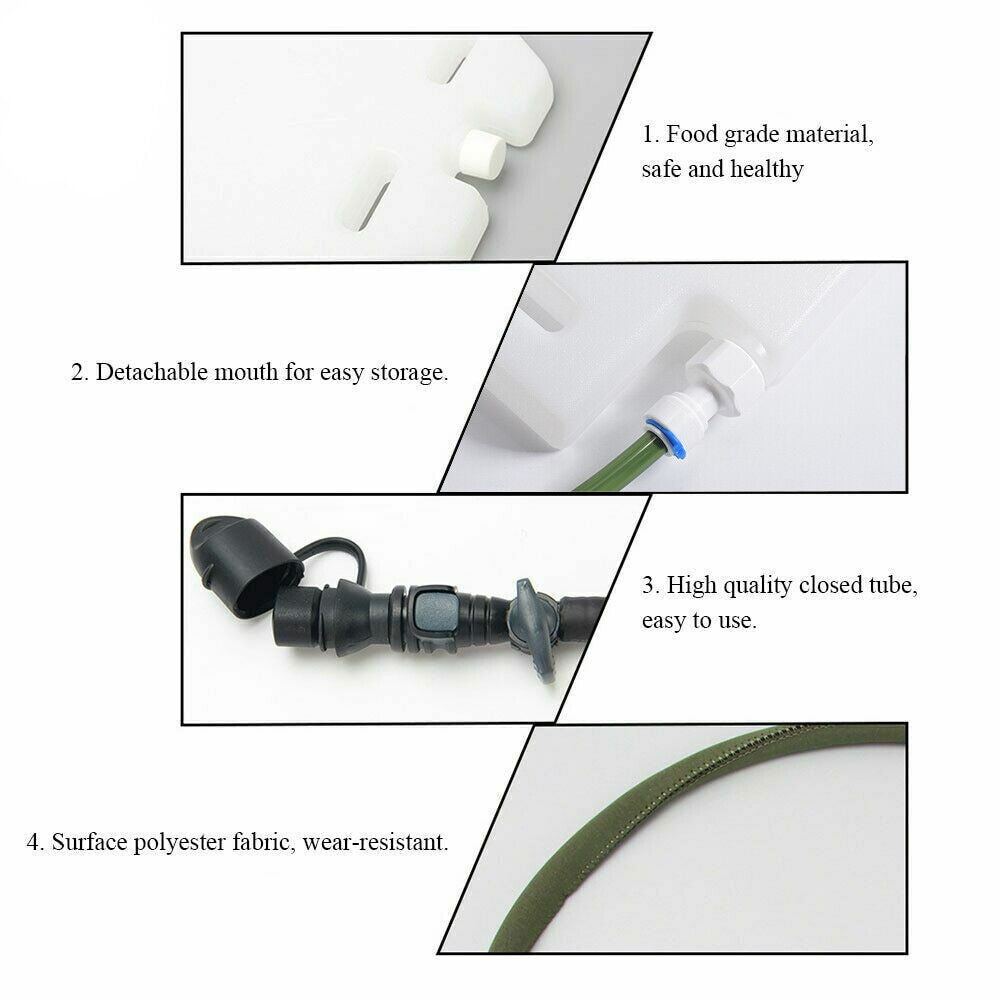 1. Food grade material, safe and healthy

2. Detachable mouth for easy storage.

3. High quality closed tube, easy to use.

4. Surface polyester fabric, wear-resistant.