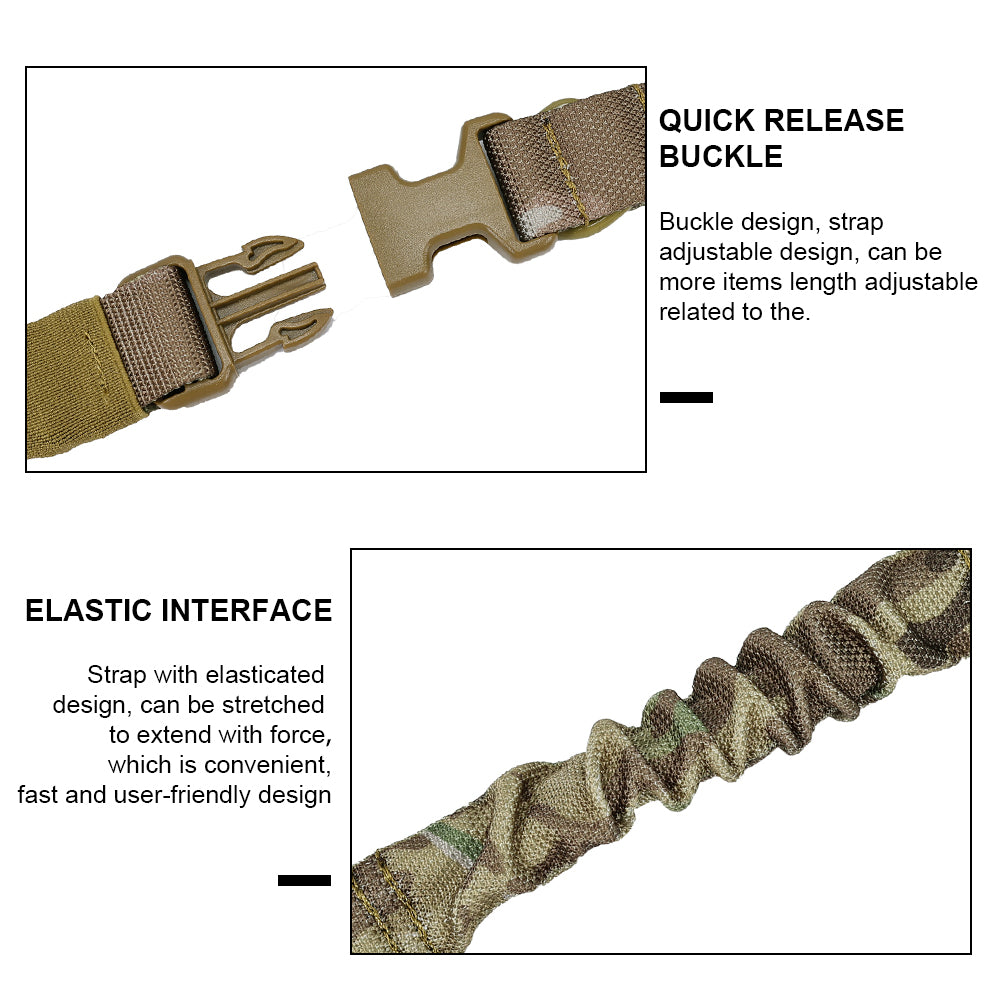 QUICK RELEASE BUCKLE

Buckle design, strap adjustable design, can be more items length adjustable related to the.

ELASTIC INTERFACE

Strap with elasticated design, can be stretched to extend with force, which is convenient, fast and user-friendly design