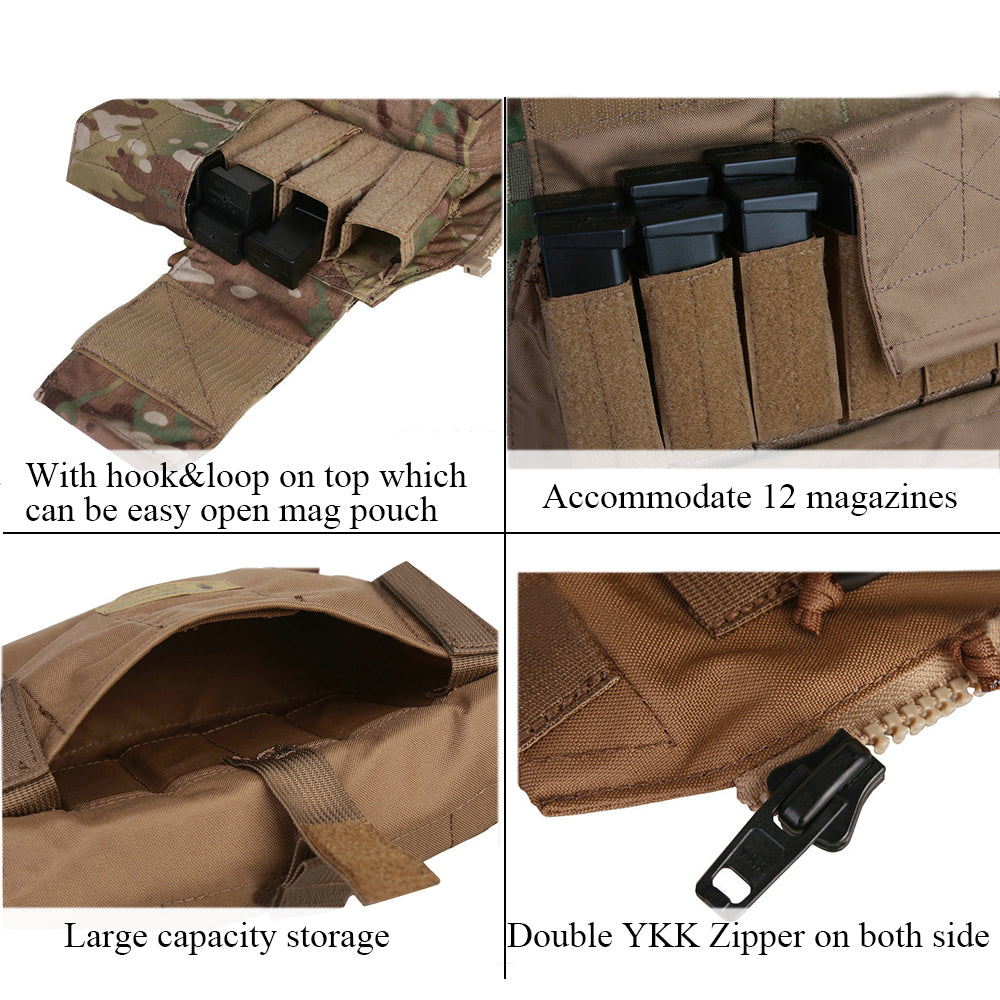 With hook&loop on top which can be easy open mag pouch

Accommodate 12 magazines

Large capacity storage

Double YKK Zipper on both side