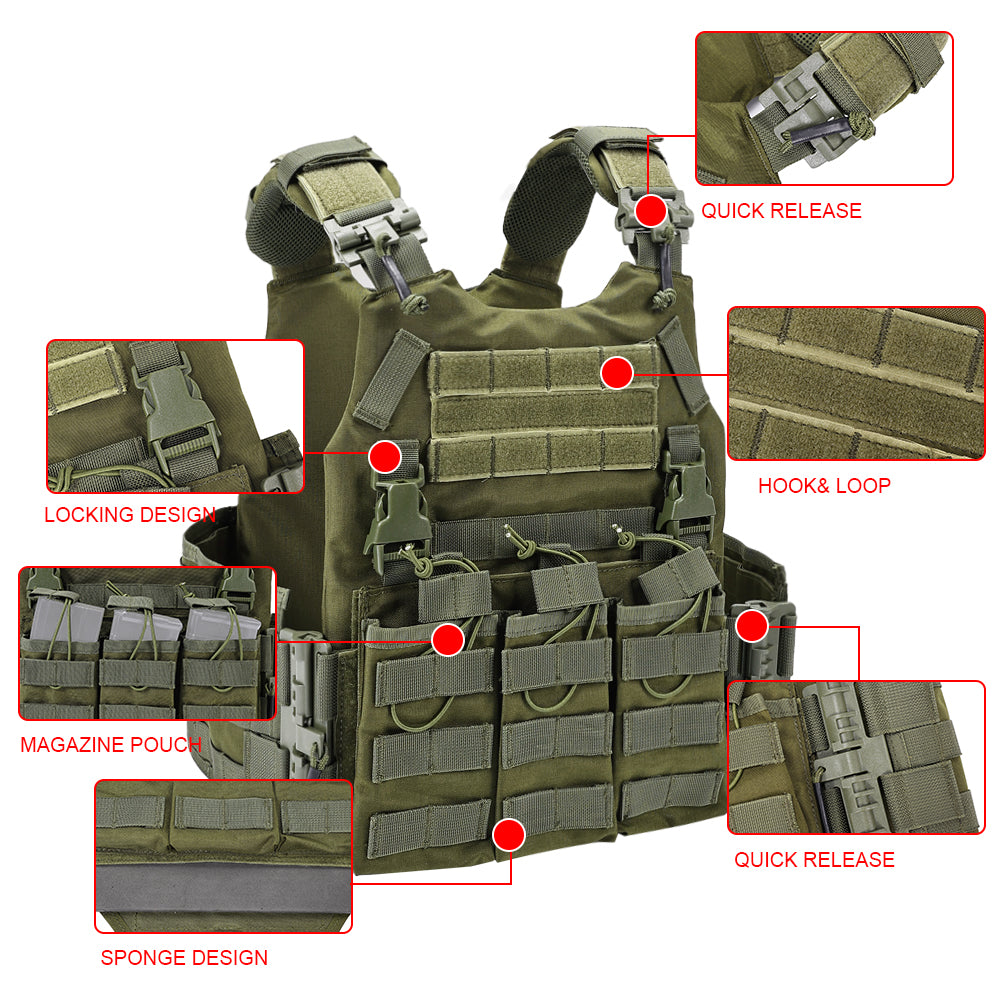 QUICK RELEASE

HOOK& LOOP

LOCKING DESIGN

MAGAZINE POUCH

QUICK RELEASE

SPONGE DESIGN