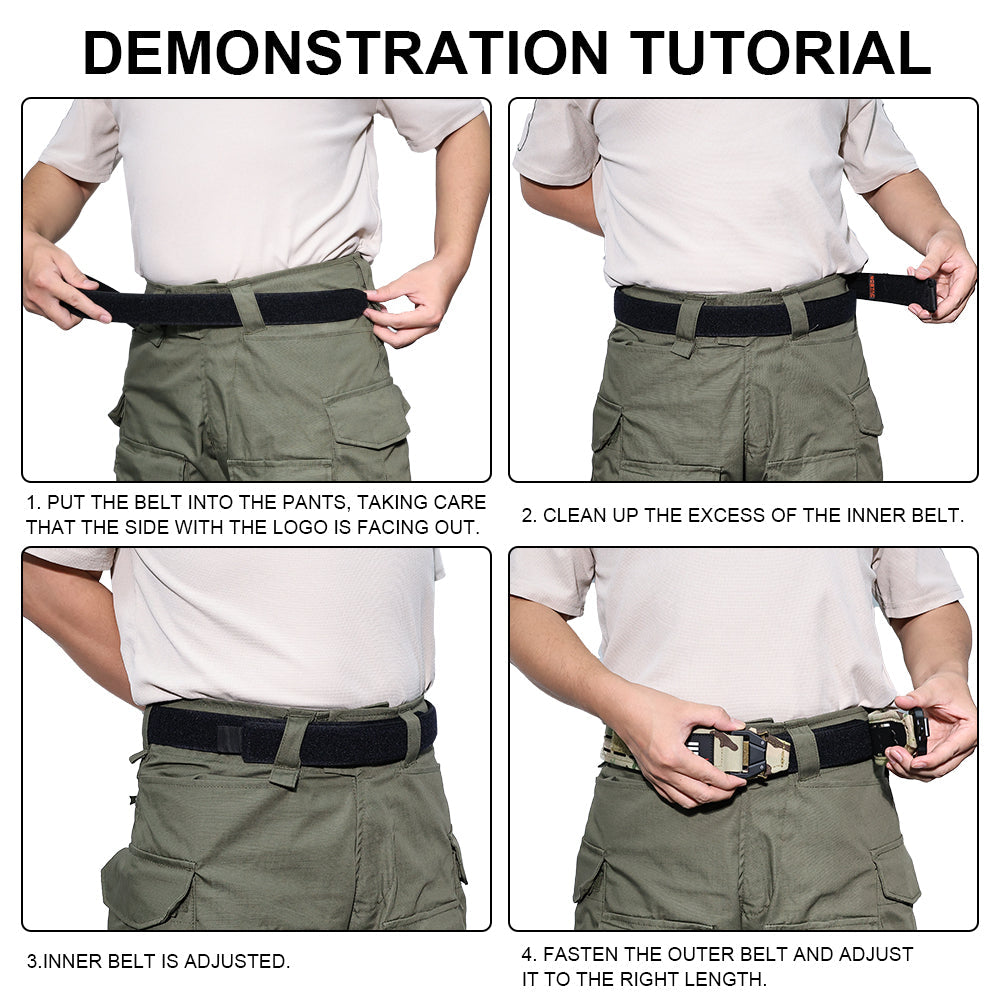 DEMONSTRATION TUTORIAL

1. PUT THE BELT INTO THE PANTS, TAKING CARE THAT THE SIDE WITH THE LOGO IS FACING OUT.

2. CLEAN UP THE EXCESS OF THE INNER BELT.

3.INNER BELT IS ADJUSTED.

4. FASTEN THE OUTER BELT AND ADJUST IT TO THE RIGHT LENGTH.