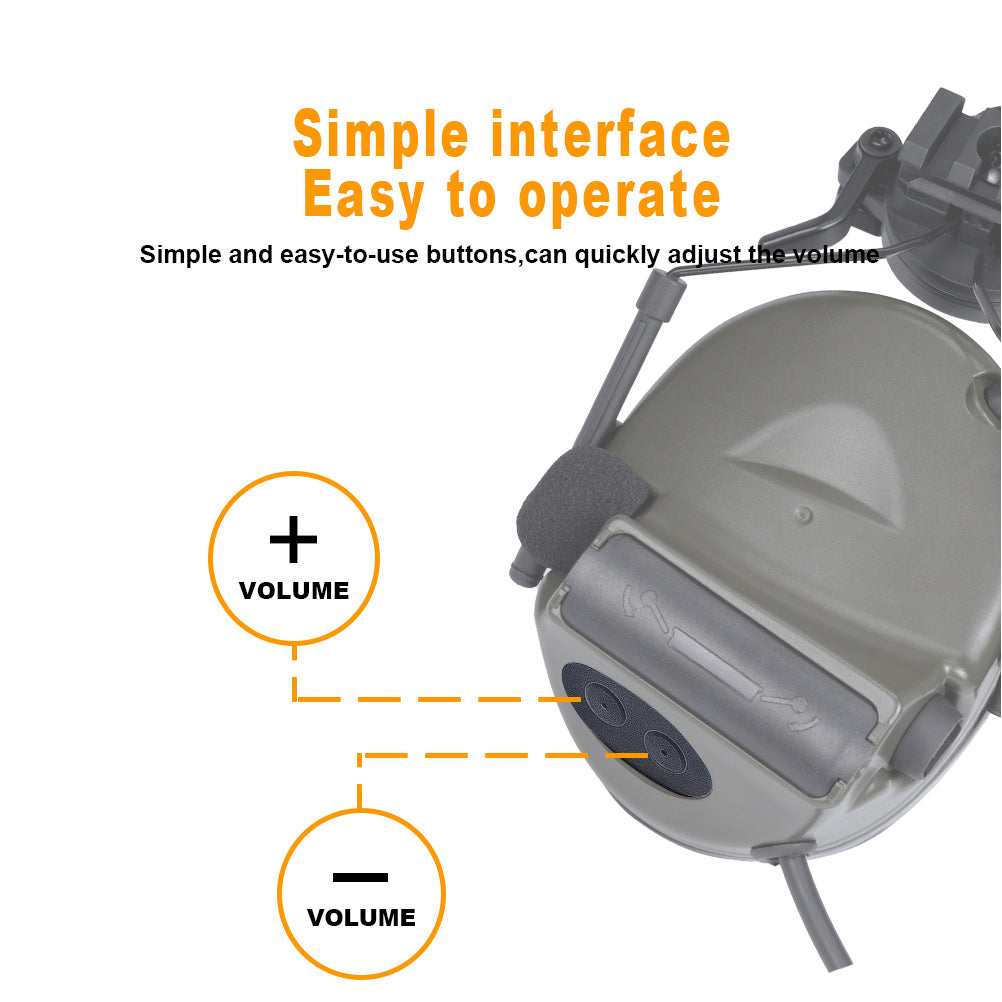 Simple interface
Easy to operate

Simple and easy-to-use buttons,can quickly adjust the volume

+
VOLUME

—
VOLUME