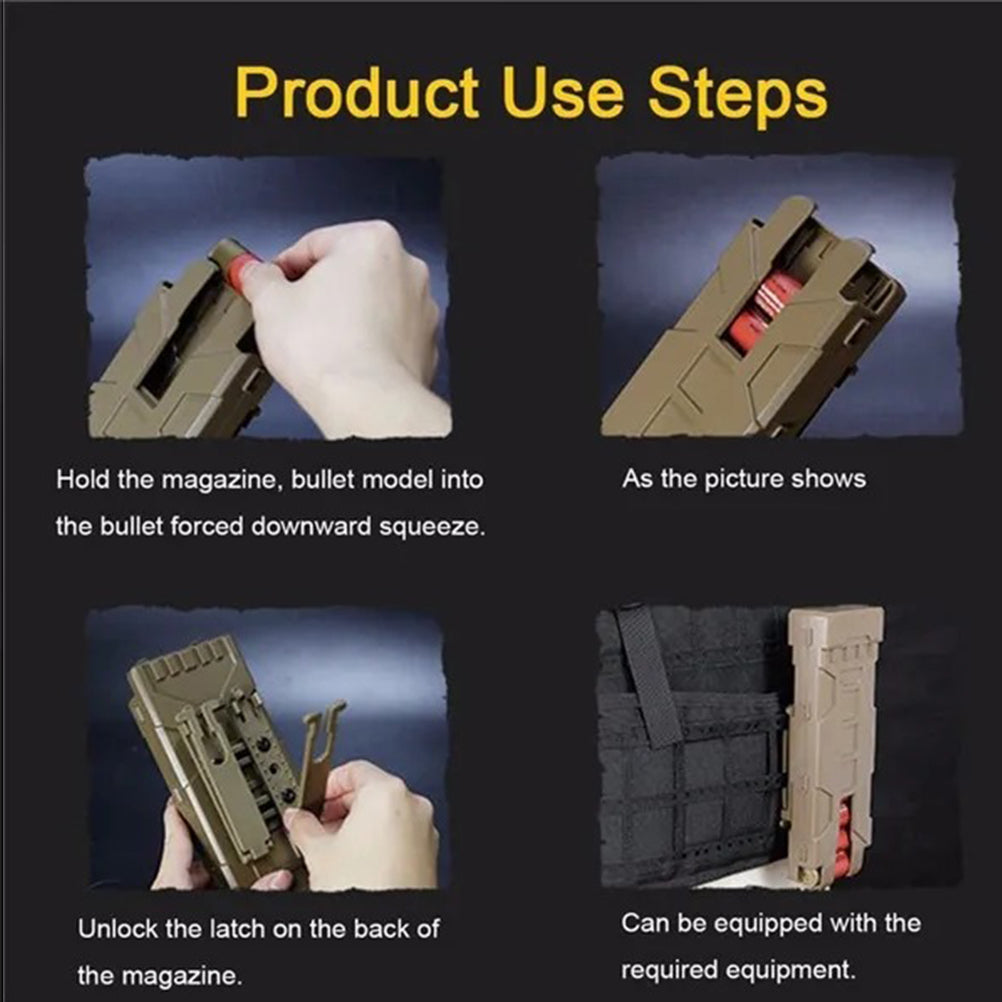 Product Use Steps

Hold the magazine, bullet model into the bullet forced downward squeeze.

As the picture shows

Unlock the latch on the back of the magazine.

Can be equipped with the required equipment.