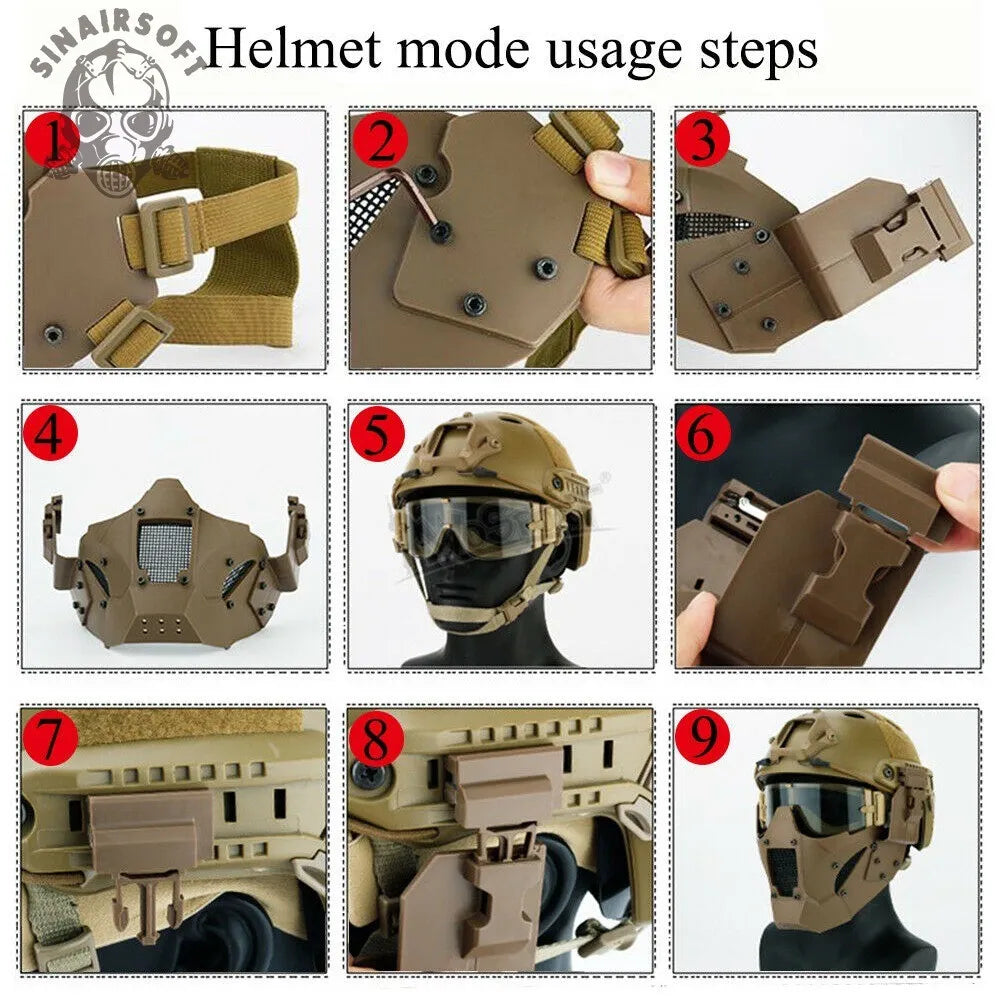 SINAIRSOFT

Helmet mode usage steps

1

2

3

4

5

6

7

8

9