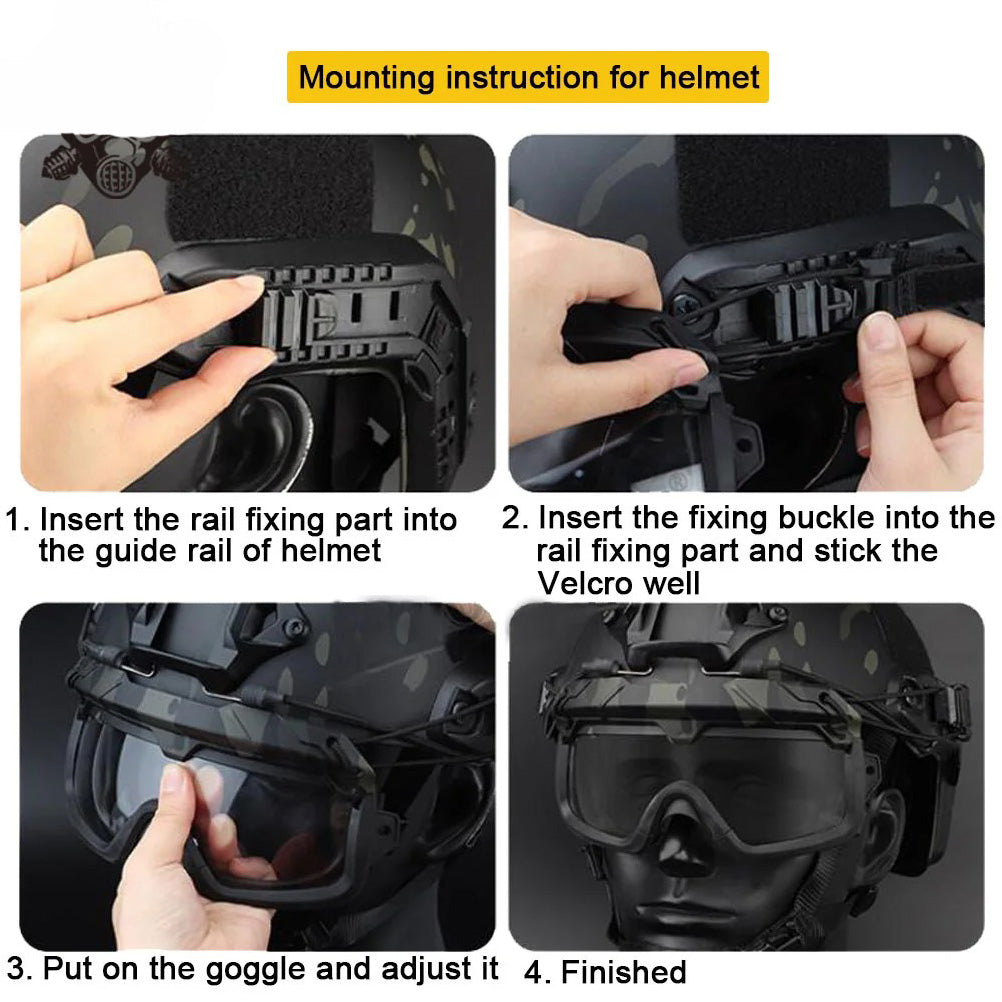 Mounting instruction for helmet

1. Insert the rail fixing part into the guide rail of helmet

2. Insert the fixing buckle into the rail fixing part and stick the Velcro well

3. Put on the goggle and adjust it

4. Finished