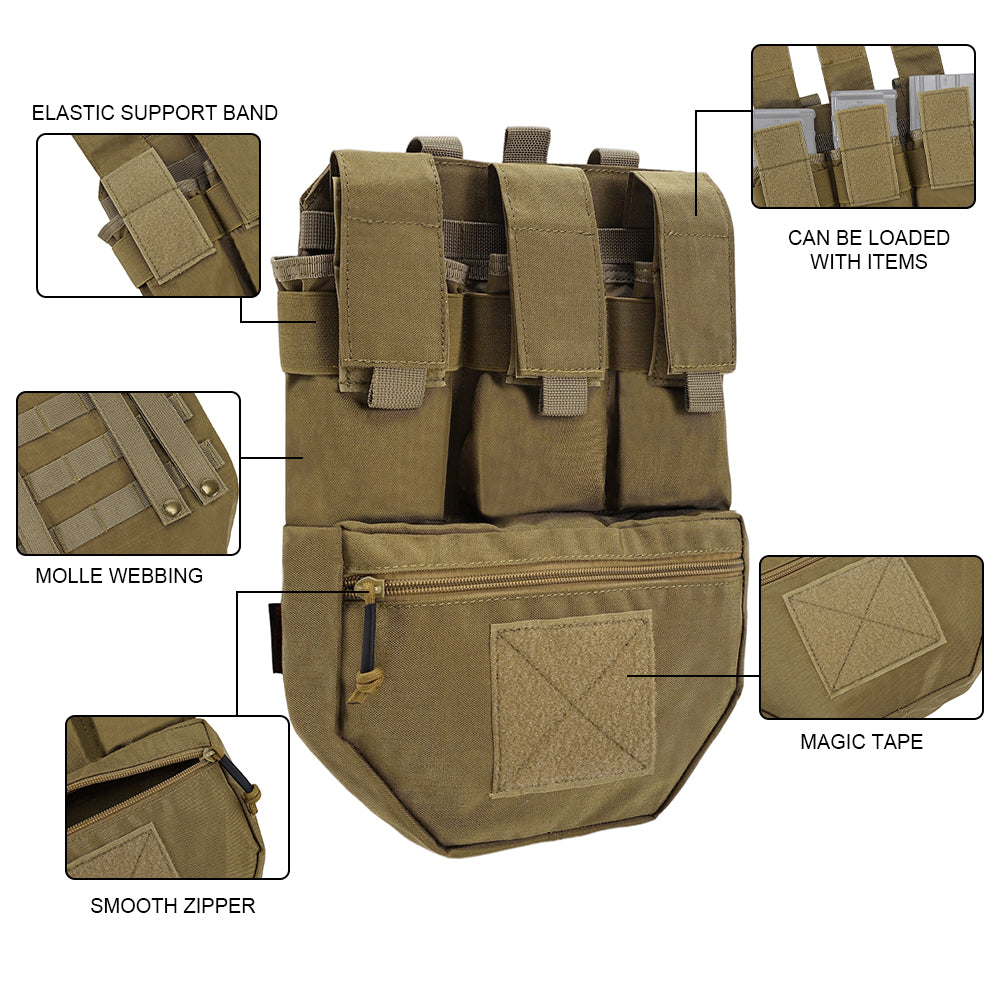 ELASTIC SUPPORT BAND

CAN BE LOADED WITH ITEMS

MOLLE WEBBING

MAGIC TAPE

SMOOTH ZIPPER