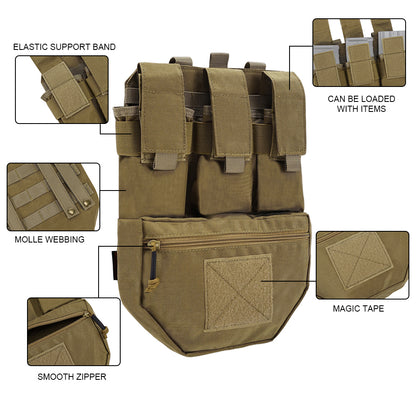 ELASTIC SUPPORT BAND

CAN BE LOADED WITH ITEMS

MOLLE WEBBING

MAGIC TAPE

SMOOTH ZIPPER