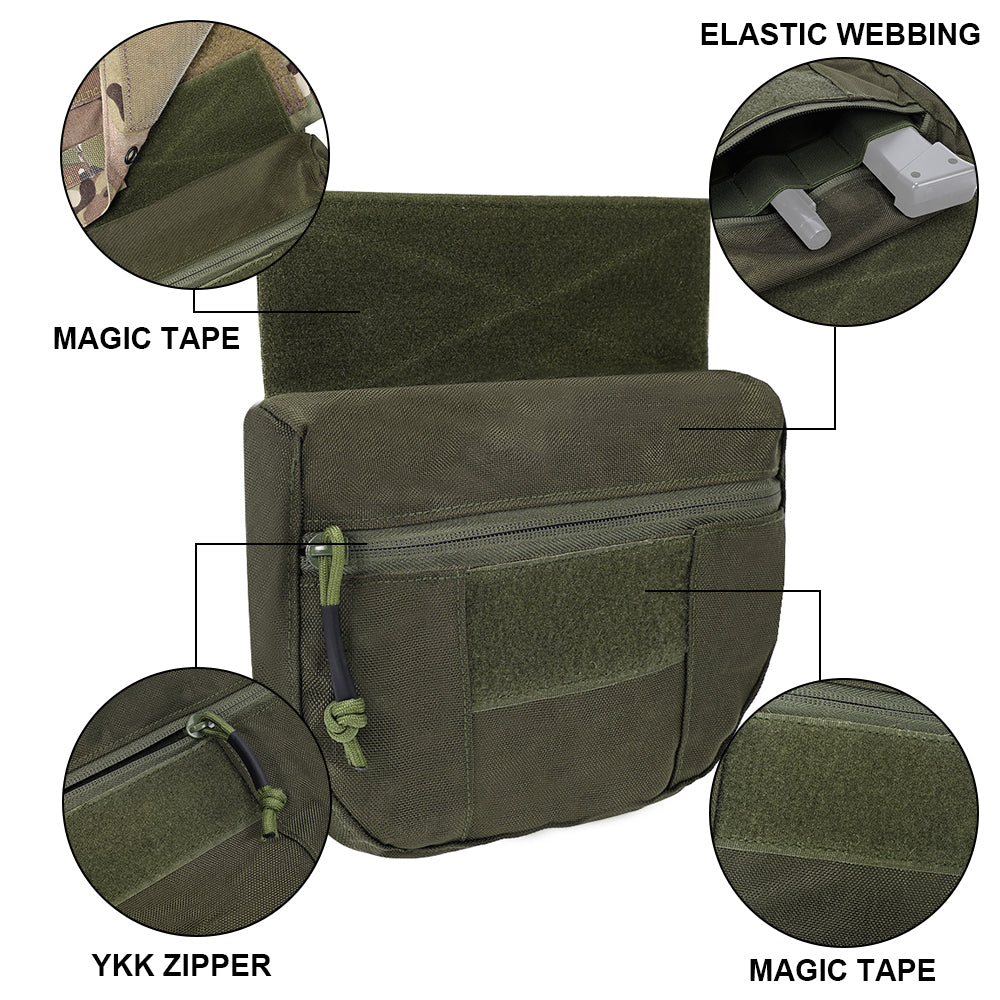 ELASTIC WEBBING

MAGIC TAPE

YKK ZIPPER

MAGIC TAPE