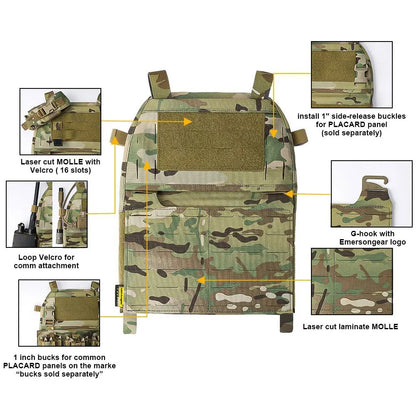 Laser cut MOLLE with Velcro ( 16 slots)

Loop Velcro for comm attachment

1 inch bucks for common PLACARD panels on the marke "bucks sold separately"

install 1" side-release buckles for PLACARD panel (sold separately)

G-hook with Emersongear logo

Laser cut laminate MOLLE