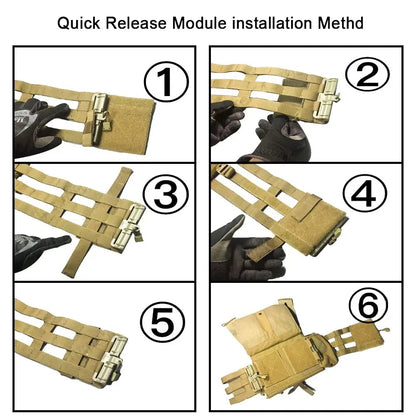 Quick Release Module installation Methd

1

2

3

4

5

6