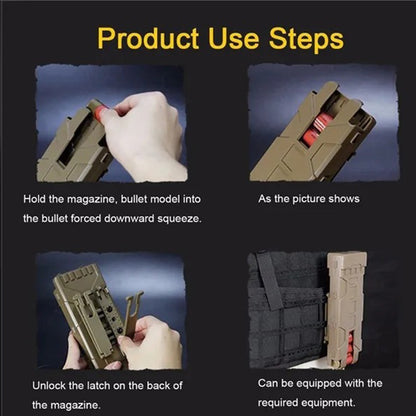 Product Use Steps

Hold the magazine, bullet model into the bullet forced downward squeeze.

As the picture shows

Unlock the latch on the back of the magazine.

Can be equipped with the required equipment.