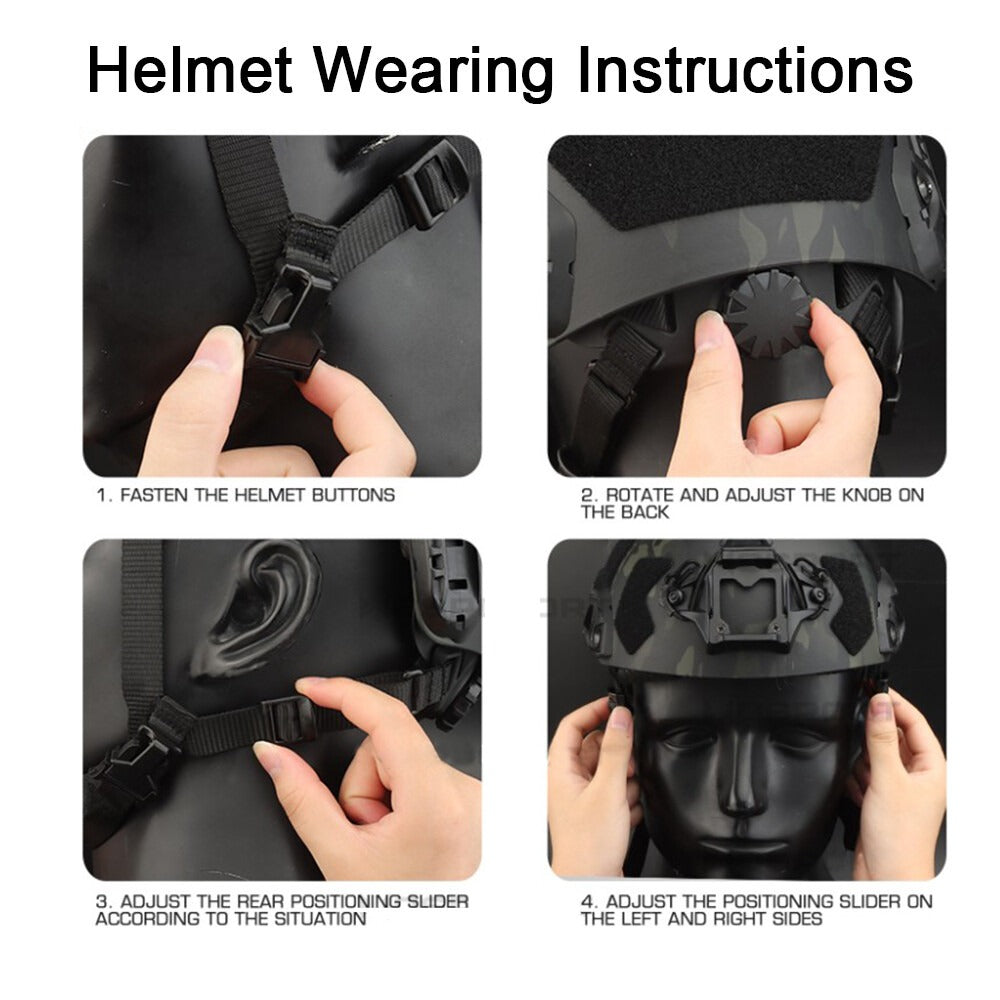 Helmet Wearing Instructions

1. FASTEN THE HELMET BUTTONS

2. ROTATE AND ADJUST THE KNOB ON THE BACK

3. ADJUST THE REAR POSITIONING SLIDER ACCORDING TO THE SITUATION

4. ADJUST THE POSITIONING SLIDER ON THE LEFT AND RIGHT SIDES