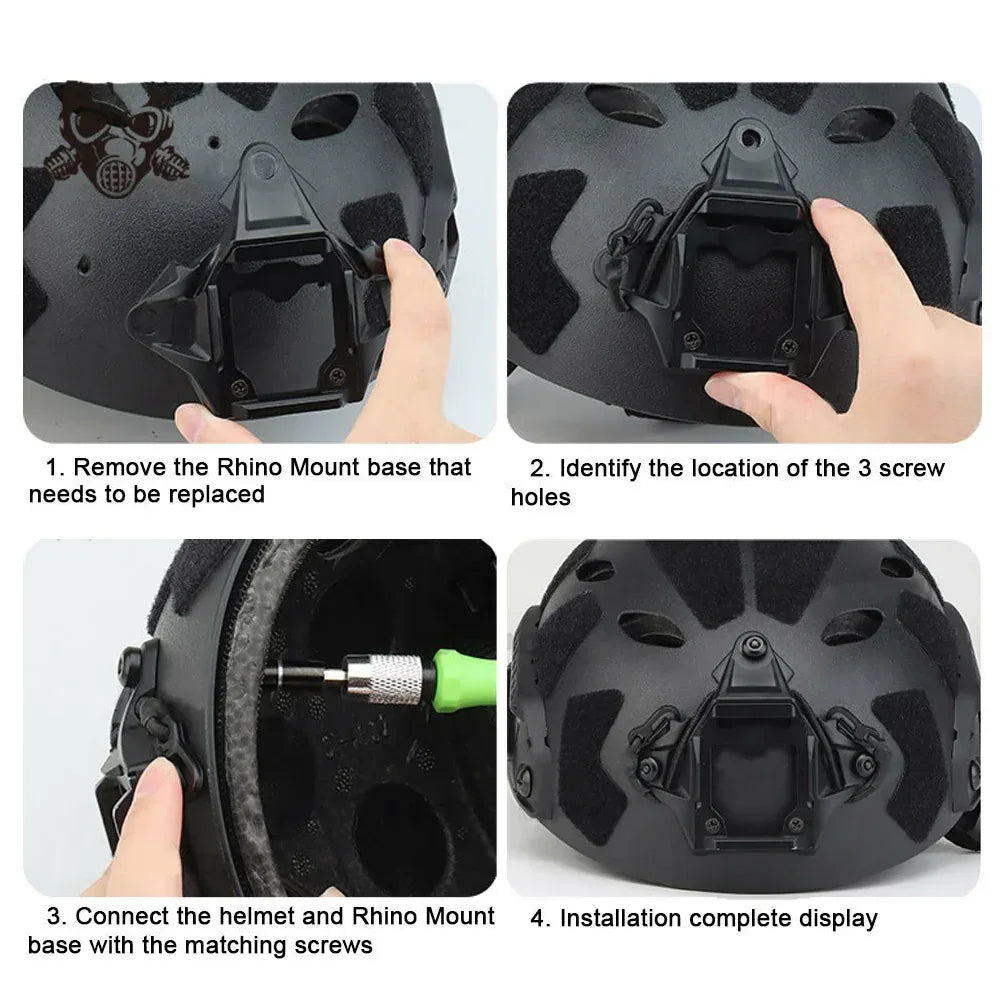 1. Remove the Rhino Mount base that needs to be replaced

2. Identify the location of the 3 screw holes

3. Connect the helmet and Rhino Mount base with the matching screws

4. Installation complete display