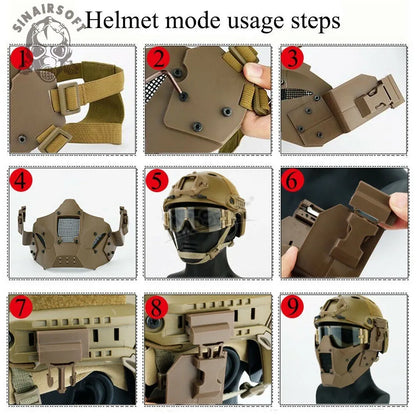 SINAIRSOFT

Helmet mode usage steps

1

2

3

4

5

6

7

8

9