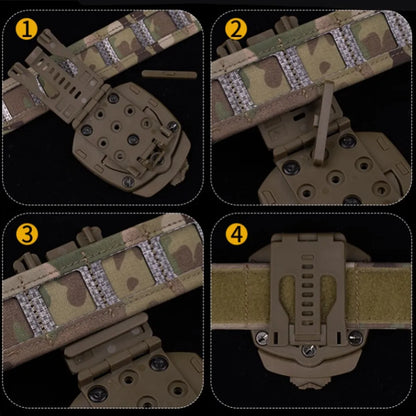 1

2

3

4